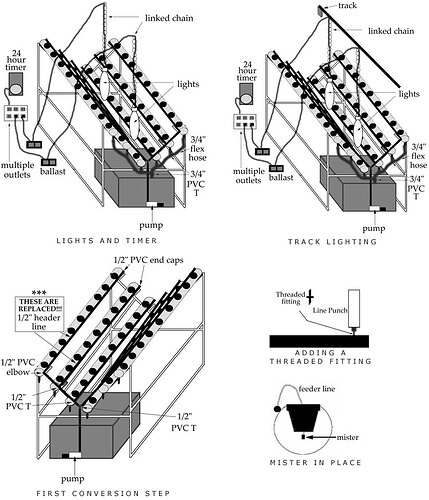 linked chain
24 hour timer
lights
3/4" flex hose
multiple outlets
ballast
3/4" PVC T
pump
LIGHTS AND TIMER

track
linked chain
24 hour timer
lights
3/4" flex hose
multiple outlets
ballast
3/4" PVC T
pump
TRACK LIGHTING

1/2" PVC end caps
***
THESE ARE REPLACED!!!
1/2" header line
1/2" PVC elbow
1/2" PVC T
1/2" PVC T
pump
FIRST CONVERSION STEP

Threaded fitting
Line Punch
ADDING A THREADED FITTING

feeder line
mister
MISTER IN PLACE