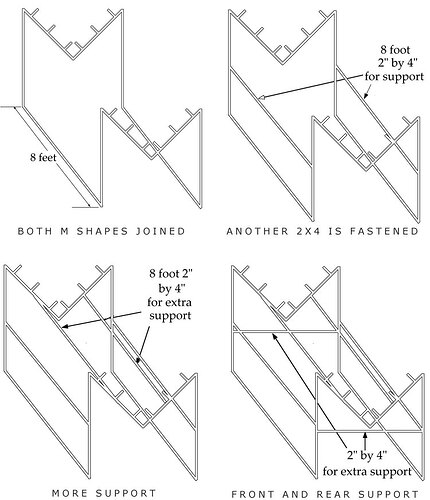 8 feet

BOTH M SHAPES JOINED

8 foot
2" by 4"
for support

ANOTHER 2X4 IS FASTENED

8 foot 2"
by 4"
for extra
support

MORE SUPPORT

2" by 4"
for extra support

FRONT AND REAR SUPPORT