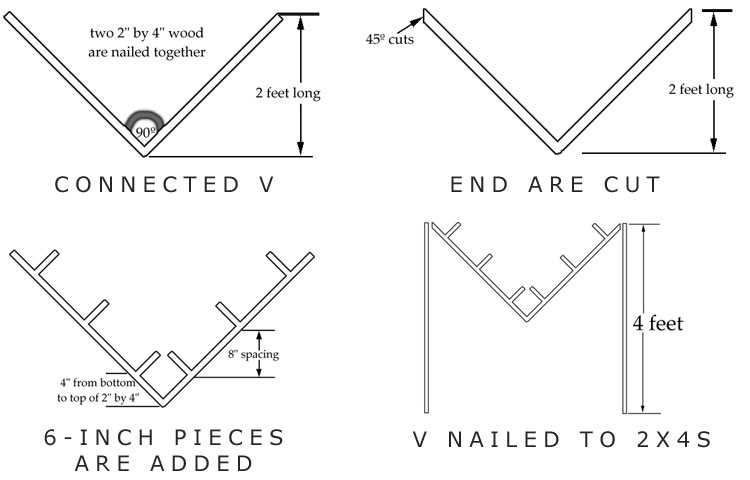 two 2" by 4" wood are nailed together

2 feet long

90º

CONNECTED V

45º cuts

2 feet long

END ARE CUT

8" spacing

4" from bottom to top of 2" by 4"

6-INCH PIECES ARE ADDED

4 feet

V NAILED TO 2X4S