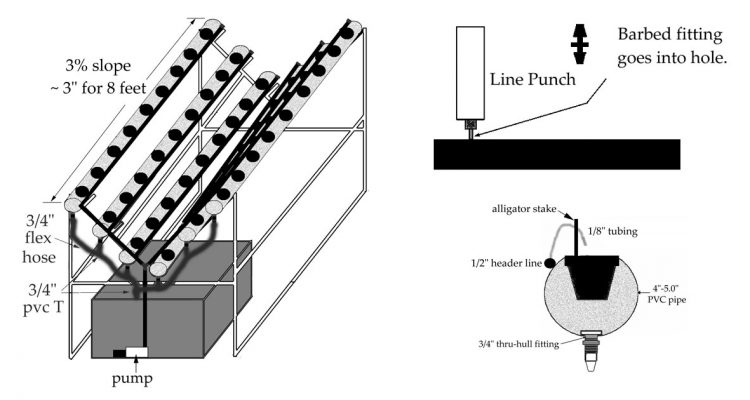 3% slope
~ 3" for 8 feet

3/4" flex hose

3/4" pvc T

pump

Line Punch

Barbed fitting goes into hole.

alligator stake

1/8" tubing

1/2" header line

4"-5.0" PVC pipe

3/4" thru-hull fitting