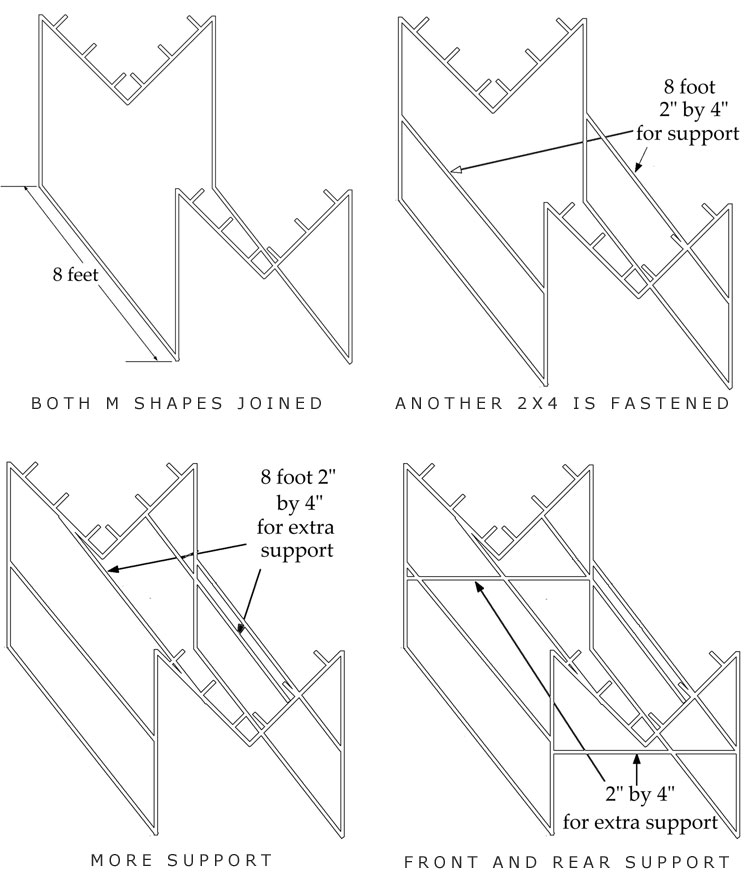 8 feet

BOTH M SHAPES JOINED

8 foot 2" by 4" for support

ANOTHER 2X4 IS FASTENED

8 foot 2" by 4" for extra support

MORE SUPPORT

2" by 4" for extra support

FRONT AND REAR SUPPORT